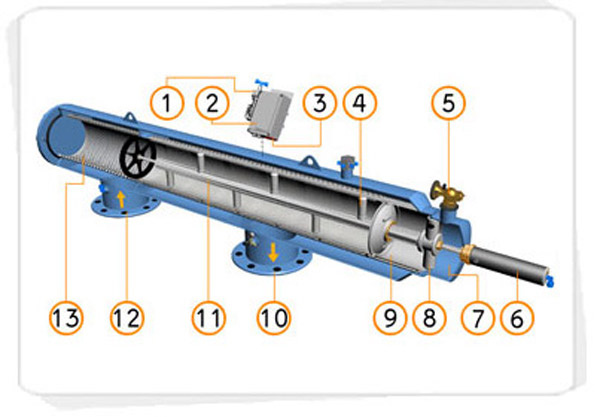 1
2
3
4
5
13
12
11
10
9
8
7
6